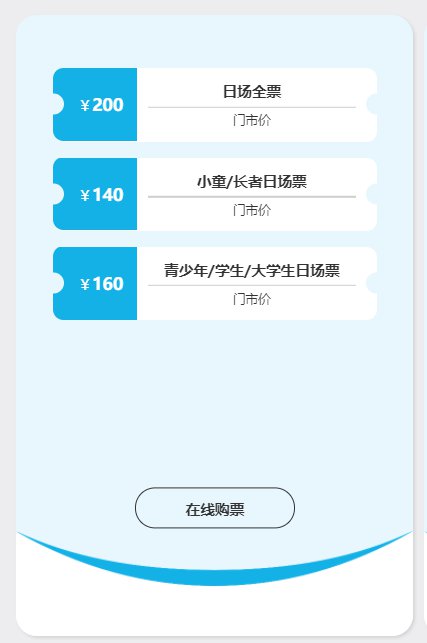 ¥200
日场全票
门市价

¥140
小童/长者日场票
门市价

¥160
青少年/学生/大学生日场票
门市价

在线购票